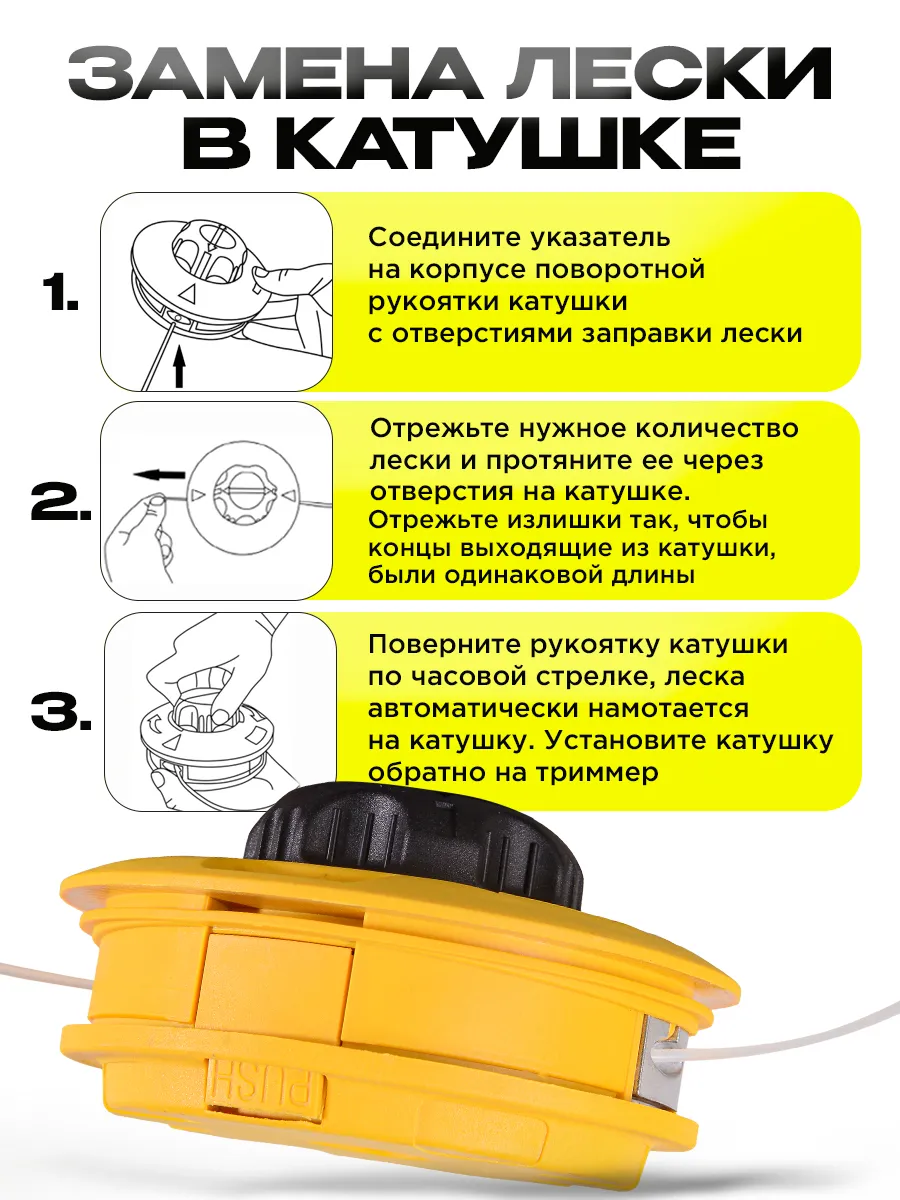 ЗАМЕНА ЛЕСКИ В КАТУШКЕ

1.

Соедините указатель на корпусе поворотной рукоятки катушки с отверстиями заправки лески

2.

Отрежьте нужное количество лески и протяните ее через отверстия на катушке.
Отрежьте излишки так, чтобы концы выходящие из катушки, были одинаковой длины

3.

Поверните рукоятку катушки по часовой стрелке, леска автоматически намотается на катушку. Установите катушку обратно на триммер

PUSH