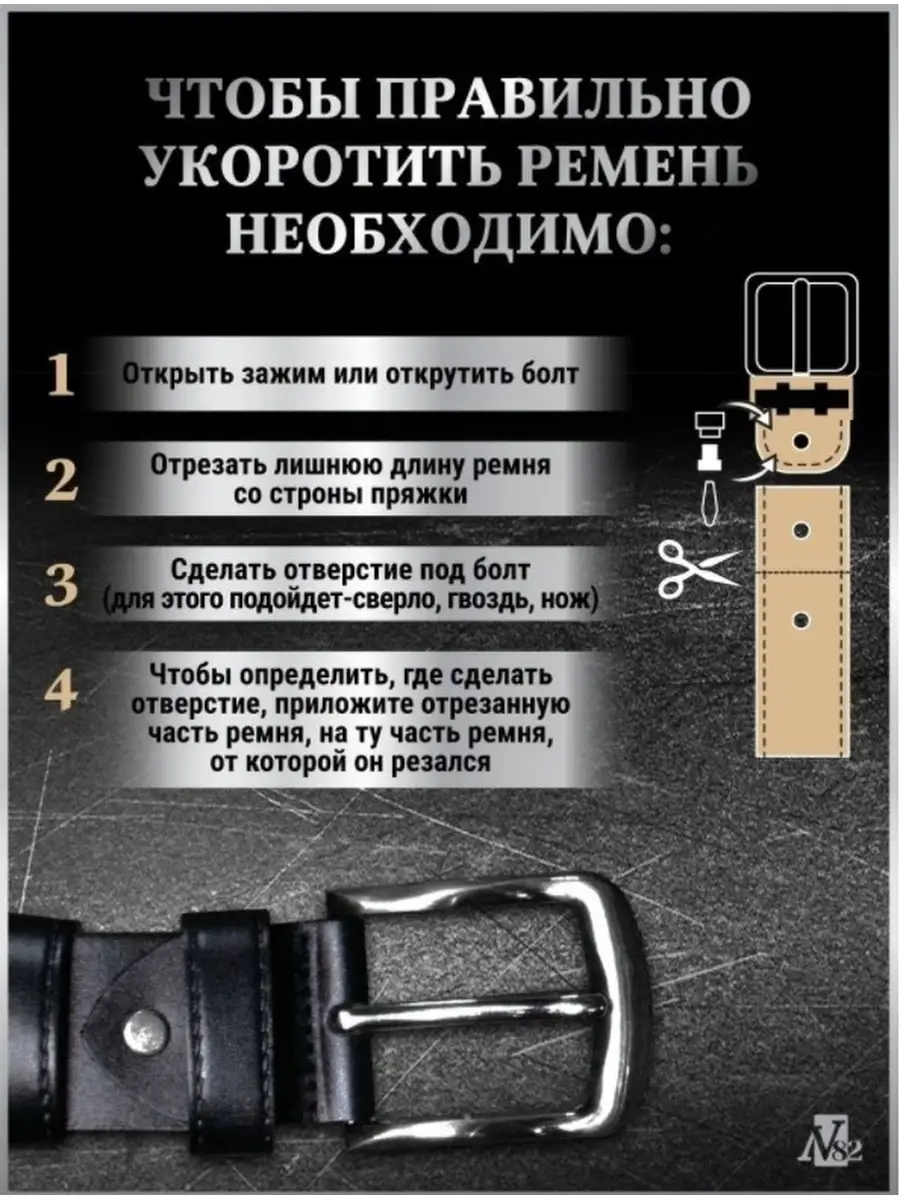 ЧТОБЫ ПРАВИЛЬНО УКОРОТИТЬ РЕМЕНЬ НЕОБХОДИМО:

1 Открыть зажим или открутить болт

2 Отрезать лишнюю длину ремня со строны пряжки

3 Сделать отверстие под болт (для этого подойдет-сверло, гвоздь, нож)

4 Чтобы определить, где сделать отверстие, приложите отрезанную часть ремня, на ту часть ремня, от которой он резался

N82