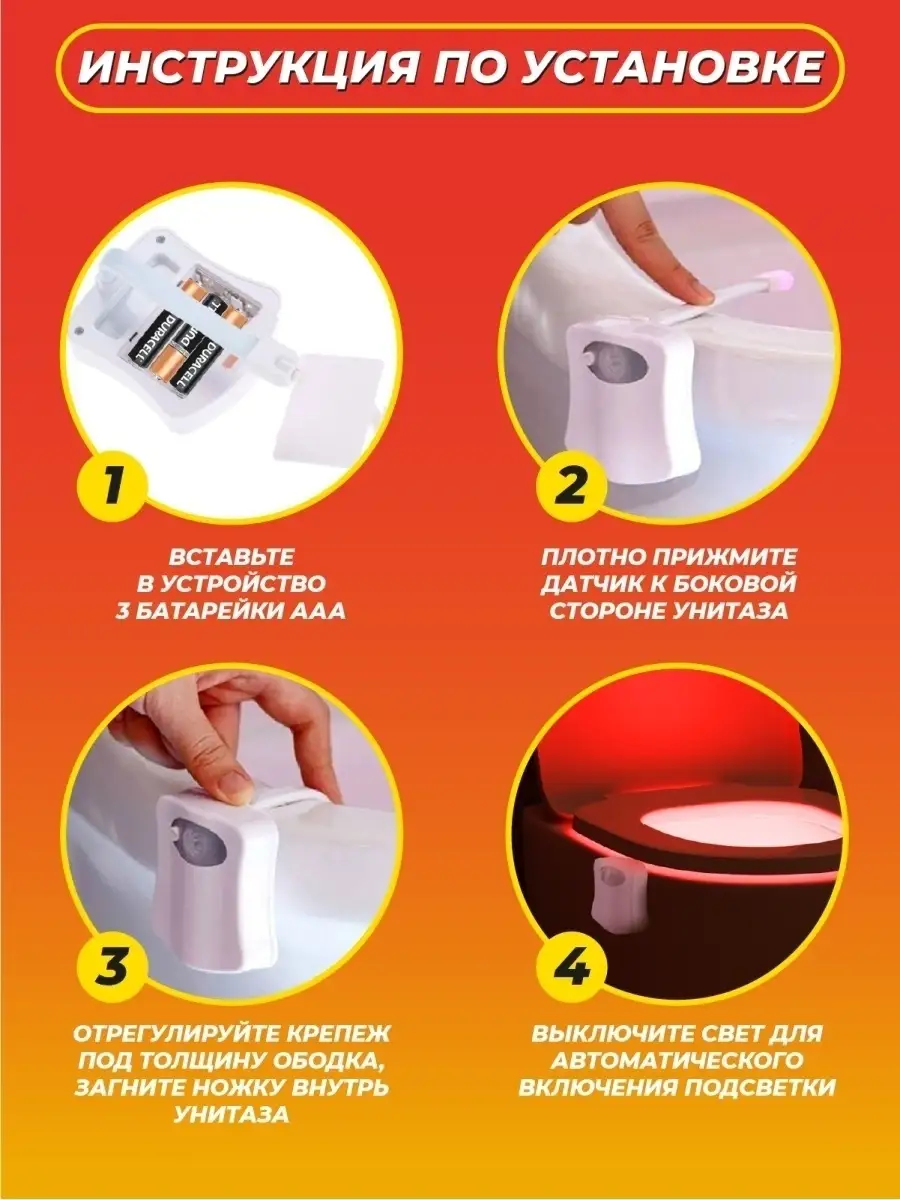 ИНСТРУКЦИЯ ПО УСТАНОВКЕ

DURACELL
DURACELL

1

ВСТАВЬТЕ В УСТРОЙСТВО 3 БАТАРЕЙКИ ААА

2

ПЛОТНО ПРИЖМИТЕ ДАТЧИК К БОКОВОЙ СТОРОНЕ УНИТАЗА

3

ОТРЕГУЛИРУЙТЕ КРЕПЕЖ ПОД ТОЛЩИНУ ОБОДКА, ЗАГНИТЕ НОЖКУ ВНУТРЬ УНИТАЗА

4

ВЫКЛЮЧИТЕ СВЕТ ДЛЯ АВТОМАТИЧЕСКОГО ВКЛЮЧЕНИЯ ПОДСВЕТКИ